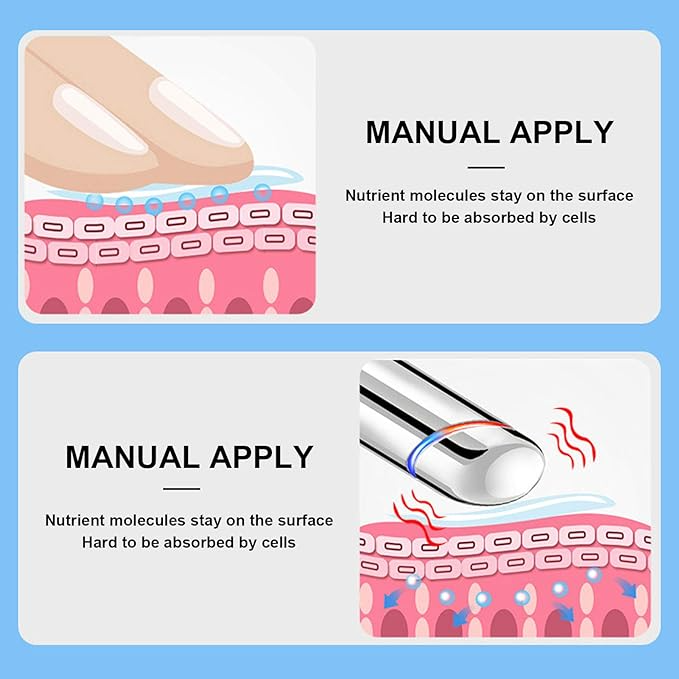 MANUAL APPLY

Nutrient molecules stay on the surface
Hard to be absorbed by cells

MANUAL APPLY

Nutrient molecules stay on the surface
Hard to be absorbed by cells